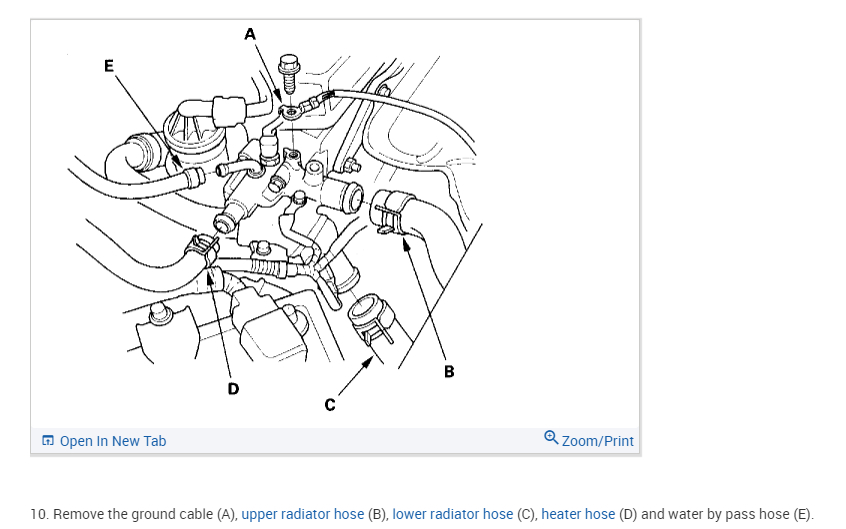 A
E
B
D
C

Open In New Tab
Zoom/Print

10. Remove the ground cable (A), upper radiator hose (B), lower radiator hose (C), heater hose (D) and water by pass hose (E).