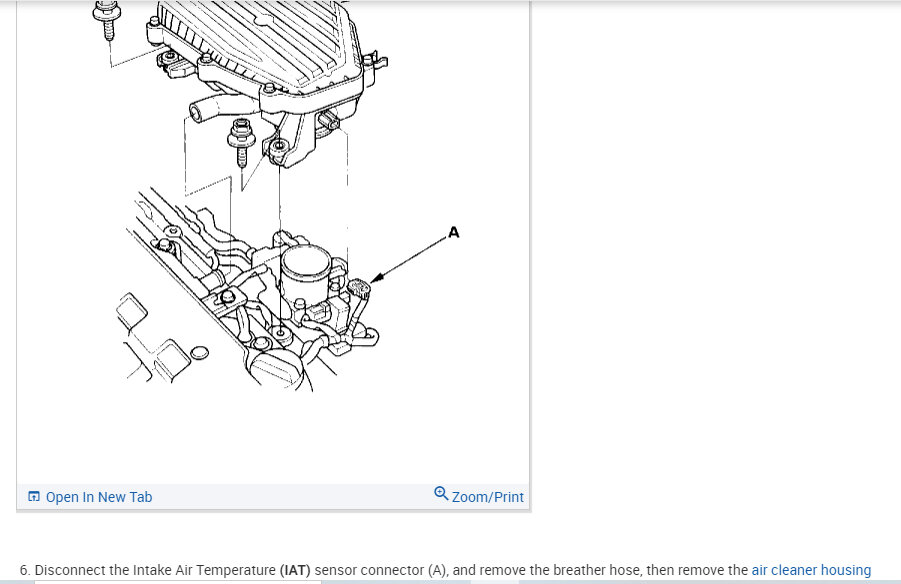 A

Open In New Tab

Zoom/Print

6. Disconnect the Intake Air Temperature (IAT) sensor connector (A), and remove the breather hose, then remove the air cleaner housing