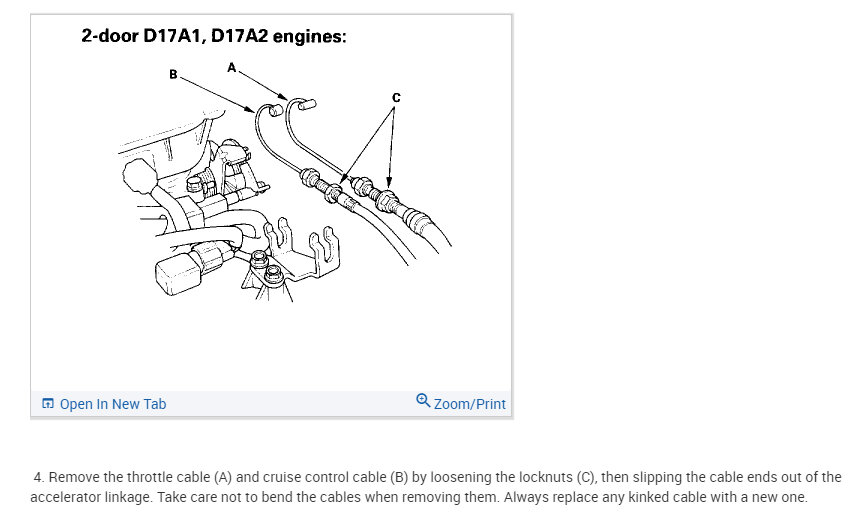 2-door D17A1, D17A2 engines:

B

A

C

Open In New Tab

Zoom/Print

4. Remove the throttle cable (A) and cruise control cable (B) by loosening the locknuts (C), then slipping the cable ends out of the accelerator linkage. Take care not to bend the cables when removing them. Always replace any kinked cable with a new one.