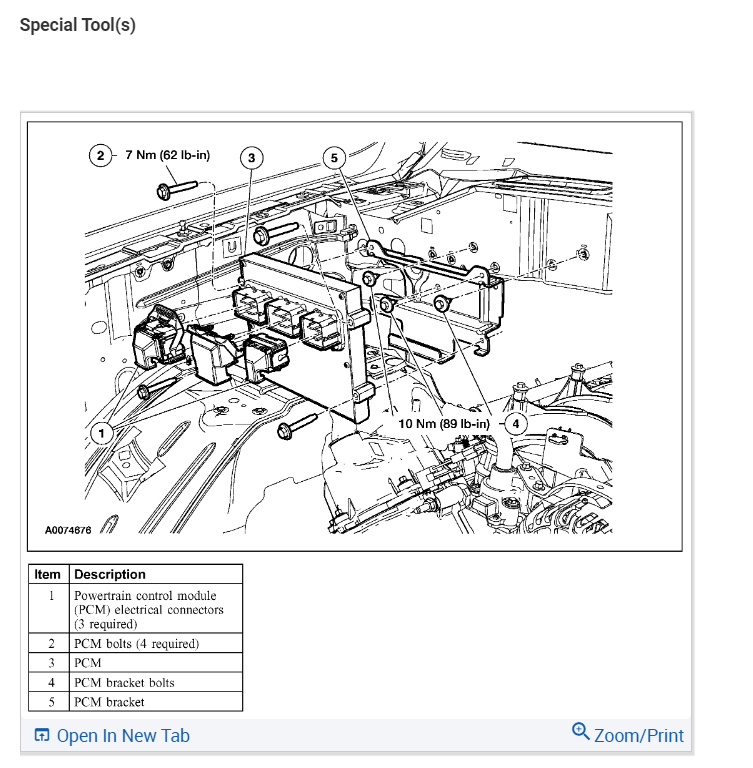 Special Tool(s)

2 7 Nm (62 lb-in)

3

5

1

10 Nm (89 lb-in) 4

A0074676

| Item | Description |
|---|---|
| 1 | Powertrain control module (PCM) electrical connectors (3 required) |
| 2 | PCM bolts (4 required) |
| 3 | PCM |
| 4 | PCM bracket bolts |
| 5 | PCM bracket |

Open In New Tab

Zoom/Print