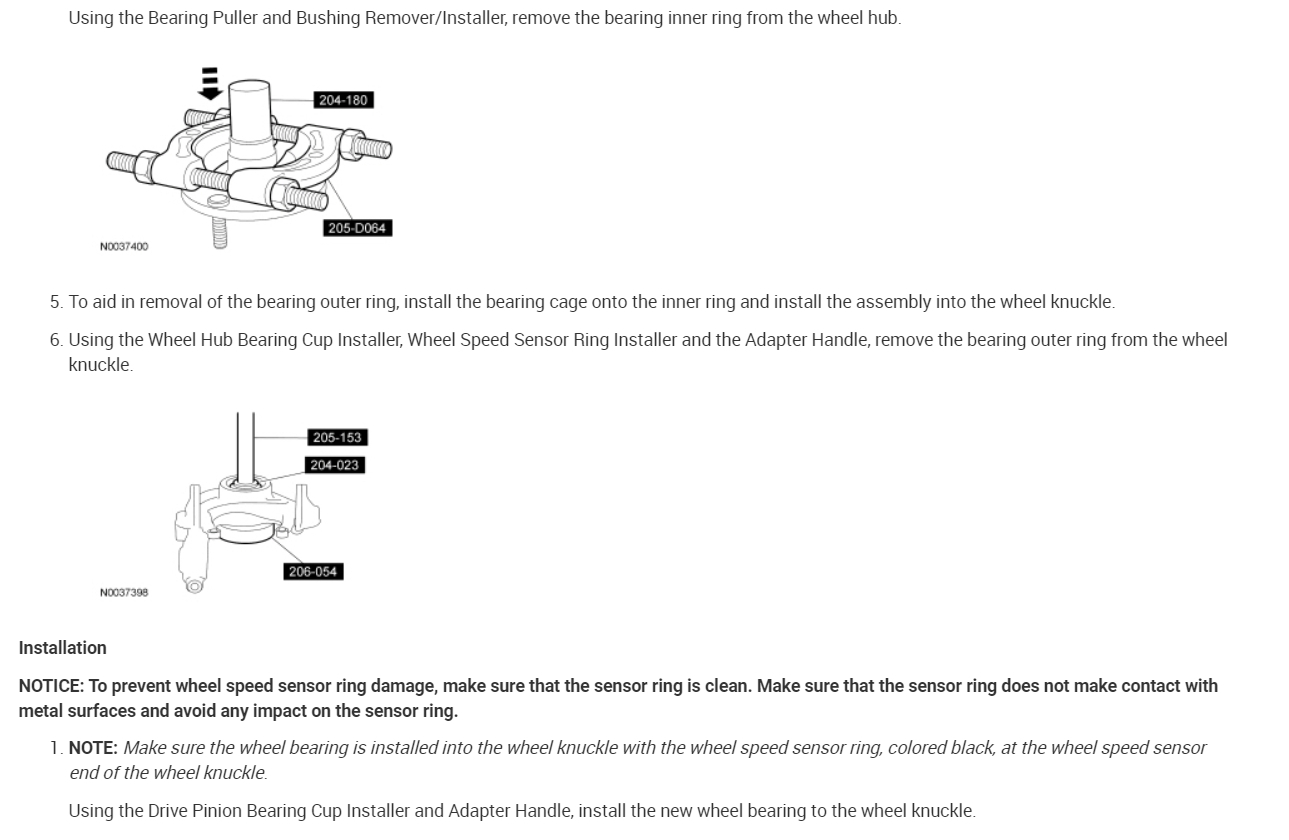 Using the Bearing Puller and Bushing Remover/Installer, remove the bearing inner ring from the wheel hub.

204-180

205-D064

N0037400

5. To aid in removal of the bearing outer ring, install the bearing cage onto the inner ring and install the assembly into the wheel knuckle.

6. Using the Wheel Hub Bearing Cup Installer, Wheel Speed Sensor Ring Installer and the Adapter Handle, remove the bearing outer ring from the wheel knuckle.

205-153

204-023

206-054

N0037398

Installation

NOTICE: To prevent wheel speed sensor ring damage, make sure that the sensor ring is clean. Make sure that the sensor ring does not make contact with metal surfaces and avoid any impact on the sensor ring.

1. NOTE: Make sure the wheel bearing is installed into the wheel knuckle with the wheel speed sensor ring, colored black, at the wheel speed sensor end of the wheel knuckle.

Using the Drive Pinion Bearing Cup Installer and Adapter Handle, install the new wheel bearing to the wheel knuckle.