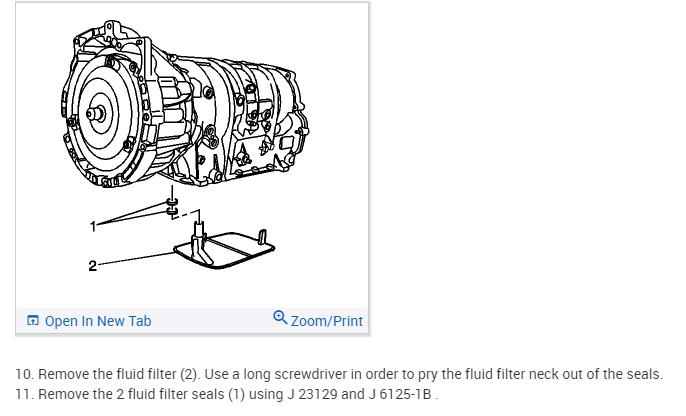 1
2
Open In New Tab
Zoom/Print

10. Remove the fluid filter (2). Use a long screwdriver in order to pry the fluid filter neck out of the seals.
11. Remove the 2 fluid filter seals (1) using J 23129 and J 6125-1B .