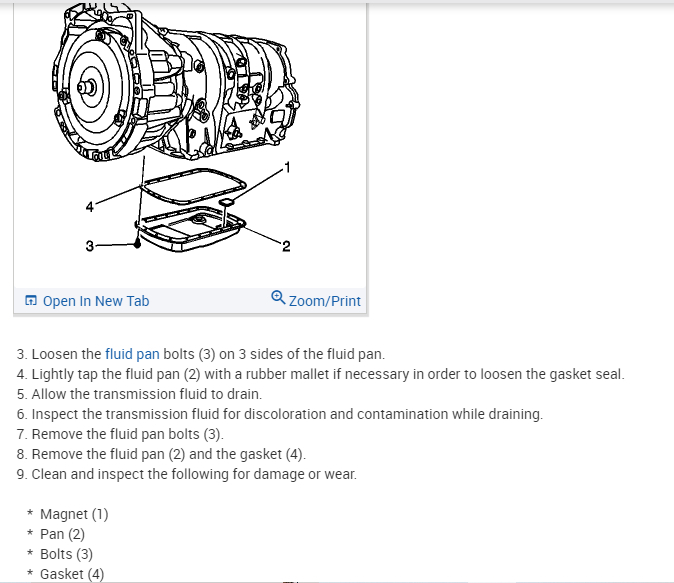 1

4

3

2

Open In New Tab

Zoom/Print

3. Loosen the fluid pan bolts (3) on 3 sides of the fluid pan.
4. Lightly tap the fluid pan (2) with a rubber mallet if necessary in order to loosen the gasket seal.
5. Allow the transmission fluid to drain.
6. Inspect the transmission fluid for discoloration and contamination while draining.
7. Remove the fluid pan bolts (3).
8. Remove the fluid pan (2) and the gasket (4).
9. Clean and inspect the following for damage or wear.

* Magnet (1)
* Pan (2)
* Bolts (3)
* Gasket (4)