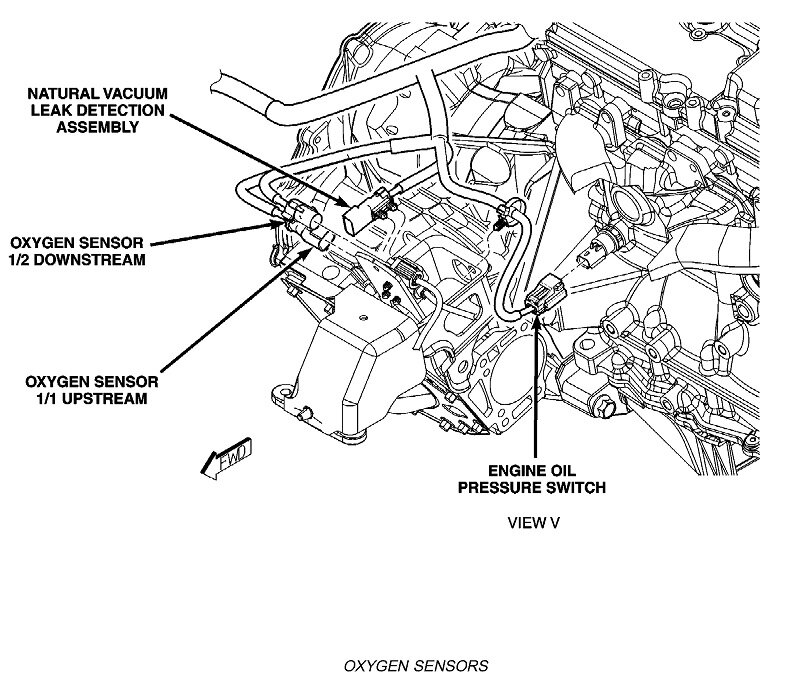 NATURAL VACUUM LEAK DETECTION ASSEMBLY

OXYGEN SENSOR 1/2 DOWNSTREAM

OXYGEN SENSOR 1/1 UPSTREAM

FWD

ENGINE OIL PRESSURE SWITCH

VIEW V

OXYGEN SENSORS