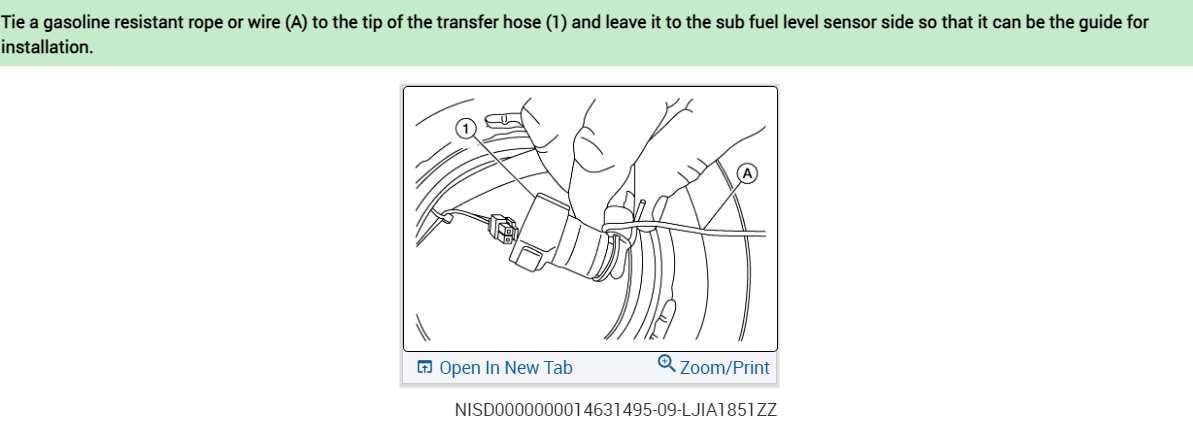 Tie a gasoline resistant rope or wire (A) to the tip of the transfer hose (1) and leave it to the sub fuel level sensor side so that it can be the guide for installation.

1

A

Open In New Tab

Zoom/Print

NISD0000000014631495-09-LJIA1851ZZ