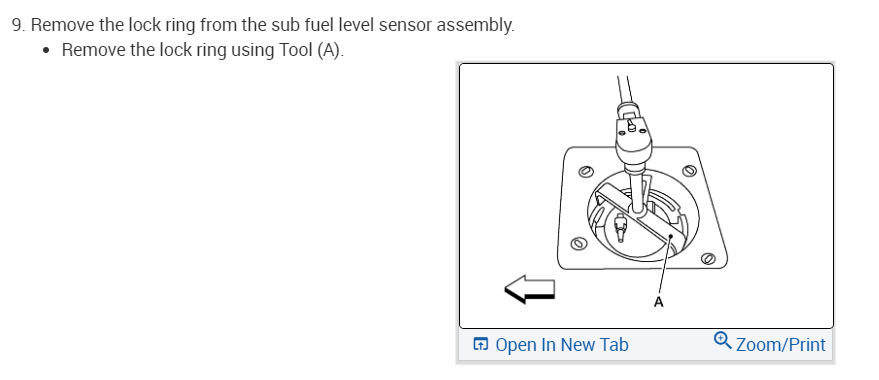 9. Remove the lock ring from the sub fuel level sensor assembly.

• Remove the lock ring using Tool (A).

A

Open In New Tab

Zoom/Print