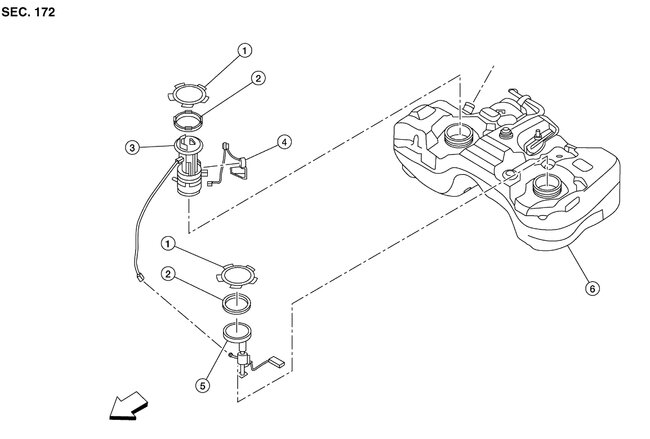 SEC. 172

1
2
3
4
1
2
5
6