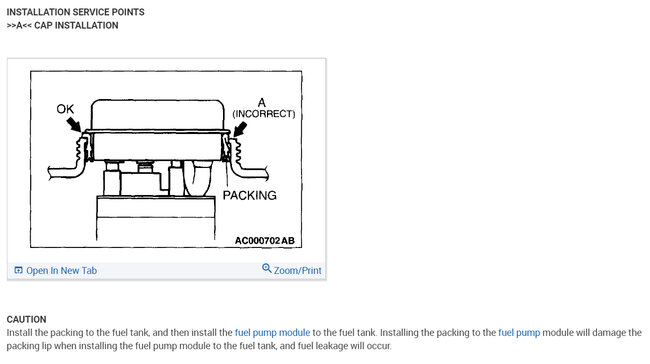 INSTALLATION SERVICE POINTS
>>A<< CAP INSTALLATION

OK

A
(INCORRECT)

PACKING

AC000702AB

Open In New Tab

Zoom/Print

CAUTION
Install the packing to the fuel tank, and then install the fuel pump module to the fuel tank. Installing the packing to the fuel pump module will damage the packing lip when installing the fuel pump module to the fuel tank, and fuel leakage will occur.