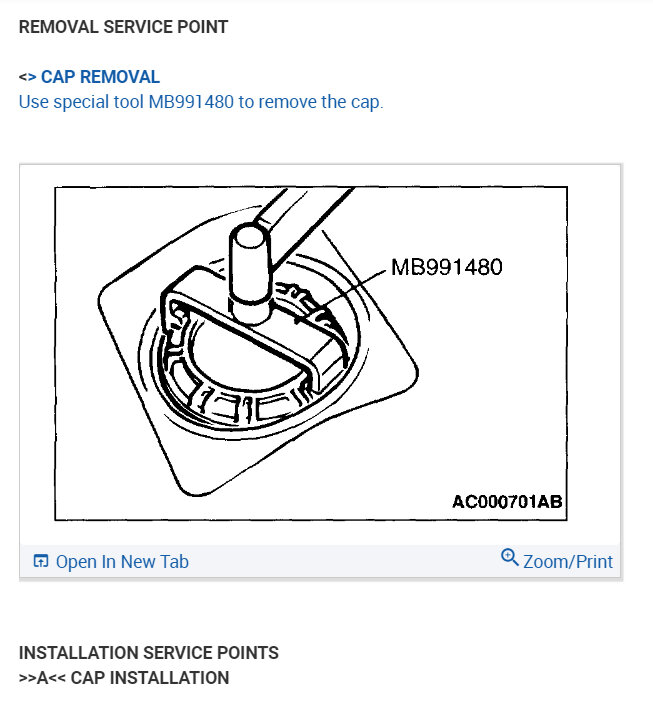 REMOVAL SERVICE POINT

<> CAP REMOVAL
Use special tool MB991480 to remove the cap.

MB991480

AC000701AB

Open In New Tab Zoom/Print

INSTALLATION SERVICE POINTS
>>A<< CAP INSTALLATION