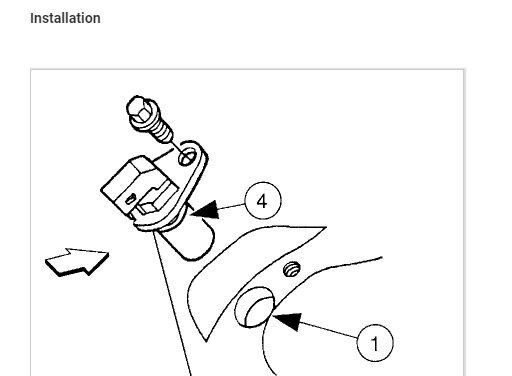 Installation

4

1