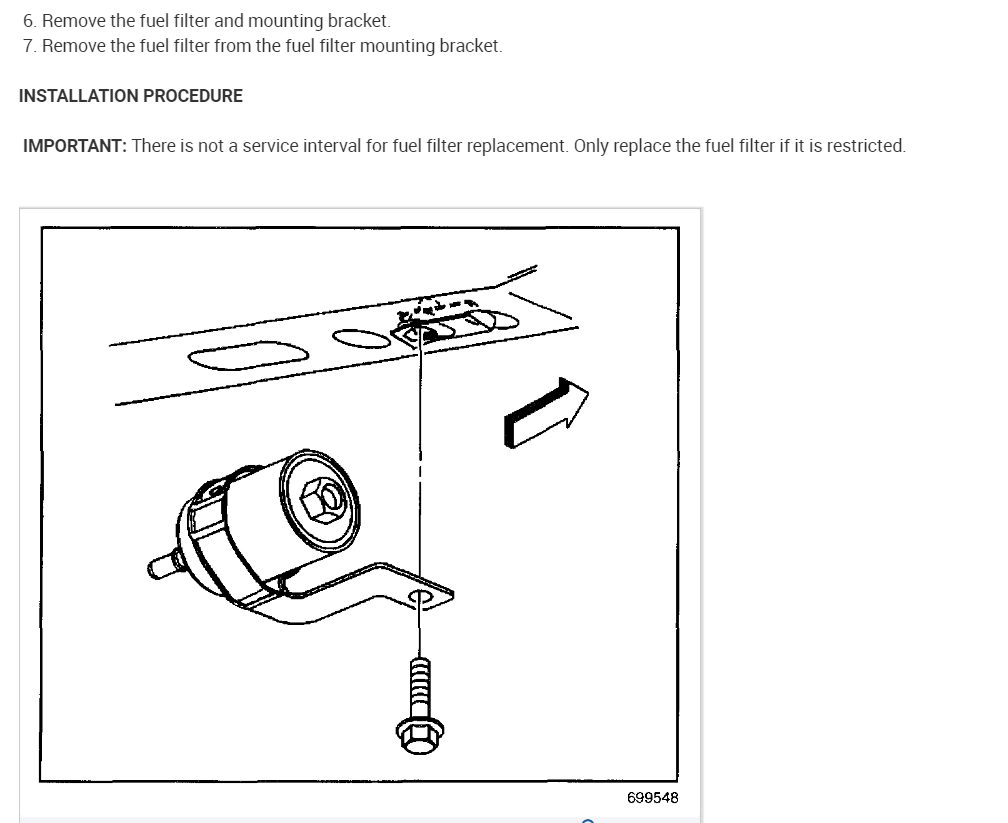 6. Remove the fuel filter and mounting bracket.
7. Remove the fuel filter from the fuel filter mounting bracket.

INSTALLATION PROCEDURE

IMPORTANT: There is not a service interval for fuel filter replacement. Only replace the fuel filter if it is restricted.

699548