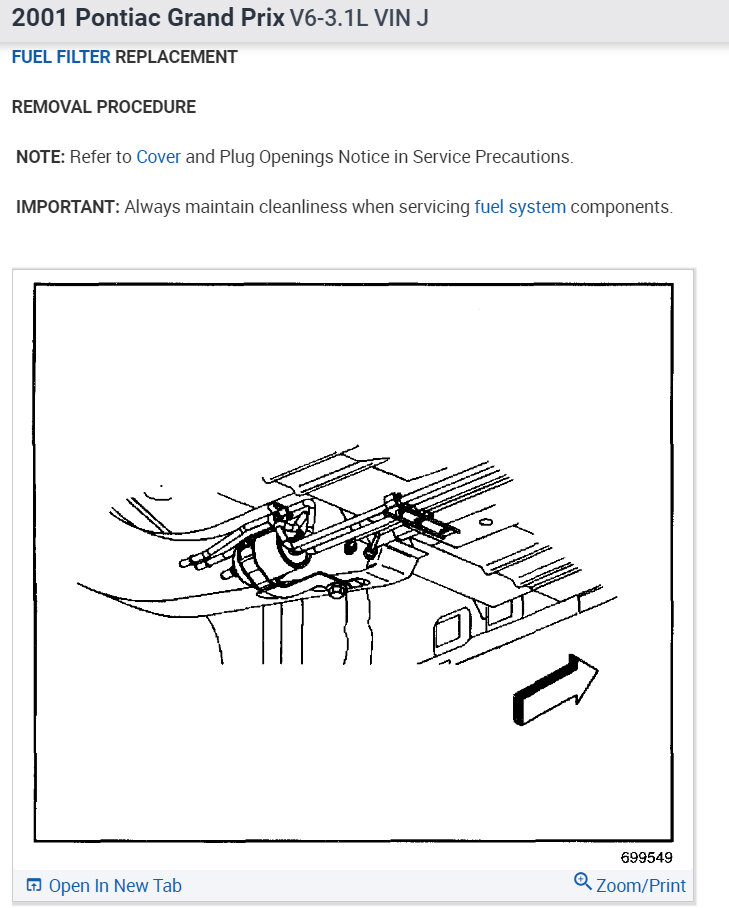 2001 Pontiac Grand Prix V6-3.1L VIN J

FUEL FILTER REPLACEMENT

REMOVAL PROCEDURE

NOTE: Refer to Cover and Plug Openings Notice in Service Precautions.

IMPORTANT: Always maintain cleanliness when servicing fuel system components.

699549

Open In New Tab

Zoom/Print