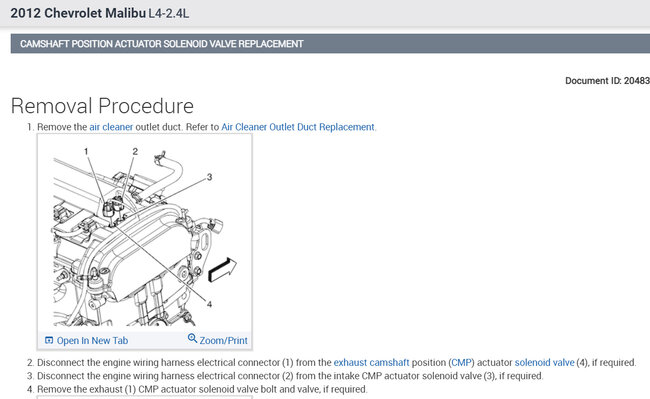 2012 Chevrolet Malibu L4-2.4L

CAMSHAFT POSITION ACTUATOR SOLENOID VALVE REPLACEMENT

Document ID: 20483

Removal Procedure

1. Remove the air cleaner outlet duct. Refer to Air Cleaner Outlet Duct Replacement.

1
2
3
4

Open In New Tab
Zoom/Print

2. Disconnect the engine wiring harness electrical connector (1) from the exhaust camshaft position (CMP) actuator solenoid valve (4), if required.
3. Disconnect the engine wiring harness electrical connector (2) from the intake CMP actuator solenoid valve (3), if required.
4. Remove the exhaust (1) CMP actuator solenoid valve bolt and valve, if required.