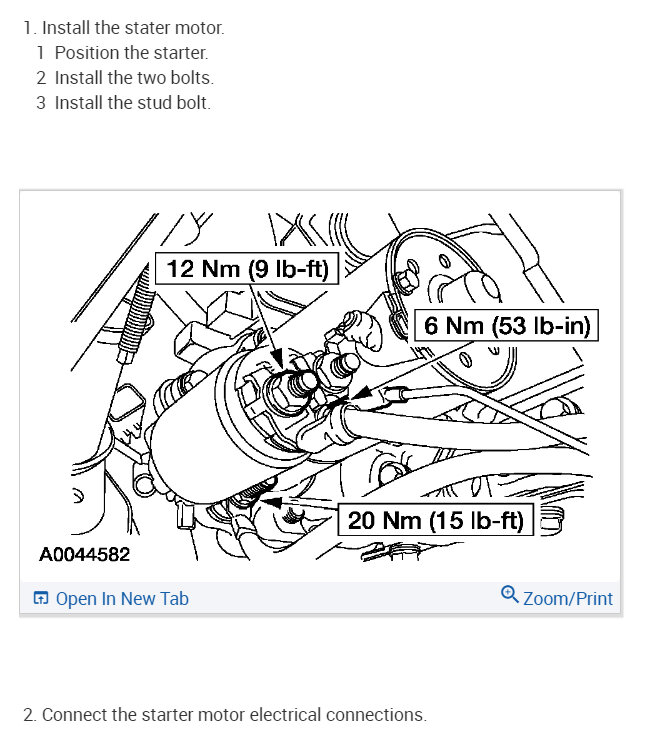 1. Install the stater motor.
1 Position the starter.
2 Install the two bolts.
3 Install the stud bolt.

12 Nm (9 lb-ft)
6 Nm (53 lb-in)
20 Nm (15 lb-ft)
A0044582

Open In New Tab
Zoom/Print

2. Connect the starter motor electrical connections.