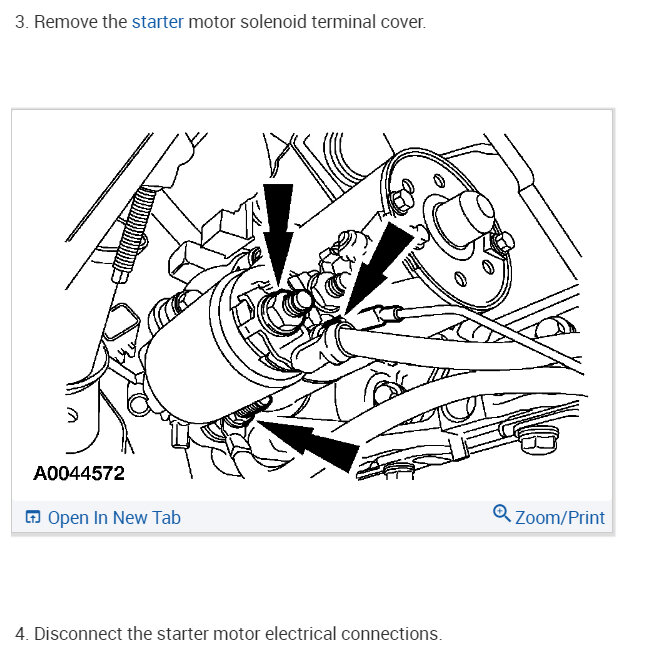 3. Remove the starter motor solenoid terminal cover.

A0044572

Open In New Tab

Zoom/Print

4. Disconnect the starter motor electrical connections.