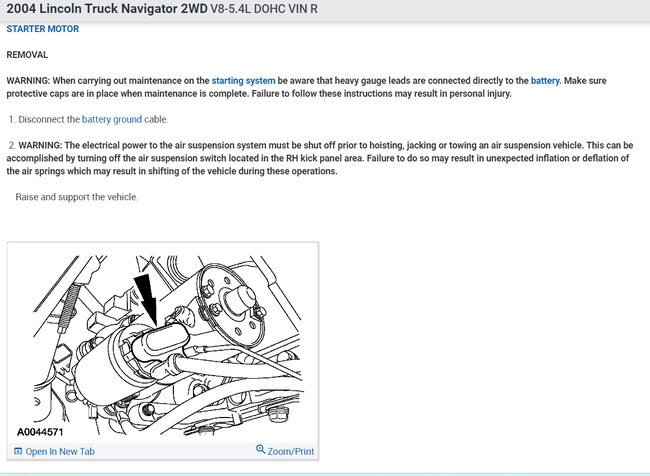 2004 Lincoln Truck Navigator 2WD V8-5.4L DOHC VIN R

STARTER MOTOR

REMOVAL

WARNING: When carrying out maintenance on the starting system be aware that heavy gauge leads are connected directly to the battery. Make sure protective caps are in place when maintenance is complete. Failure to follow these instructions may result in personal injury.

1. Disconnect the battery ground cable.

2. WARNING: The electrical power to the air suspension system must be shut off prior to hoisting, jacking or towing an air suspension vehicle. This can be accomplished by turning off the air suspension switch located in the RH kick panel area. Failure to do so may result in unexpected inflation or deflation of the air springs which may result in shifting of the vehicle during these operations.

Raise and support the vehicle.

A0044571

Open In New Tab

Zoom/Print