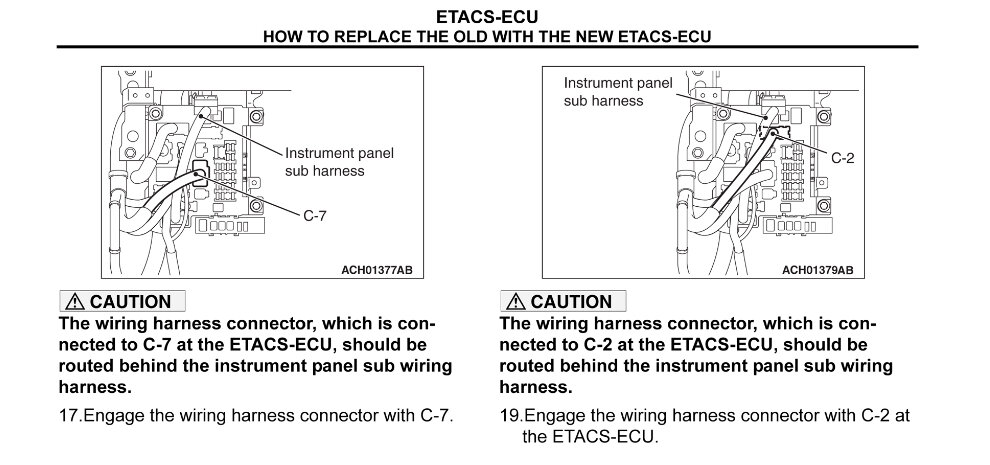 ETACS-ECU
HOW TO REPLACE THE OLD WITH THE NEW ETACS-ECU

Instrument panel sub harness

C-7

ACH01377AB

⚠ CAUTION
The wiring harness connector, which is connected to C-7 at the ETACS-ECU, should be routed behind the instrument panel sub wiring harness.

17.Engage the wiring harness connector with C-7.

Instrument panel sub harness

C-2

ACH01379AB

⚠ CAUTION
The wiring harness connector, which is connected to C-2 at the ETACS-ECU, should be routed behind the instrument panel sub wiring harness.

19.Engage the wiring harness connector with C-2 at the ETACS-ECU.