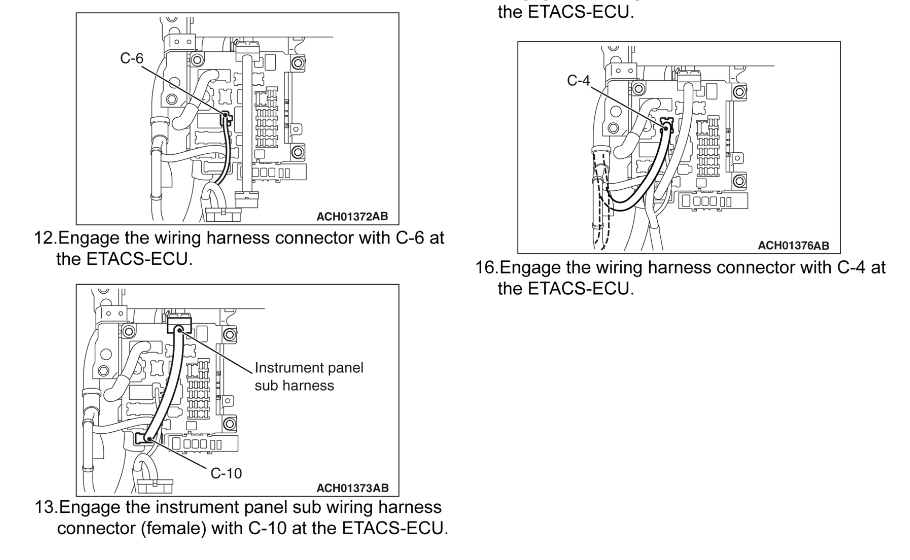 C-6

ACH01372AB

12.Engage the wiring harness connector with C-6 at the ETACS-ECU.

Instrument panel sub harness

C-10

ACH01373AB

13.Engage the instrument panel sub wiring harness connector (female) with C-10 at the ETACS-ECU.

the ETACS-ECU.

C-4

ACH01376AB

16.Engage the wiring harness connector with C-4 at the ETACS-ECU.