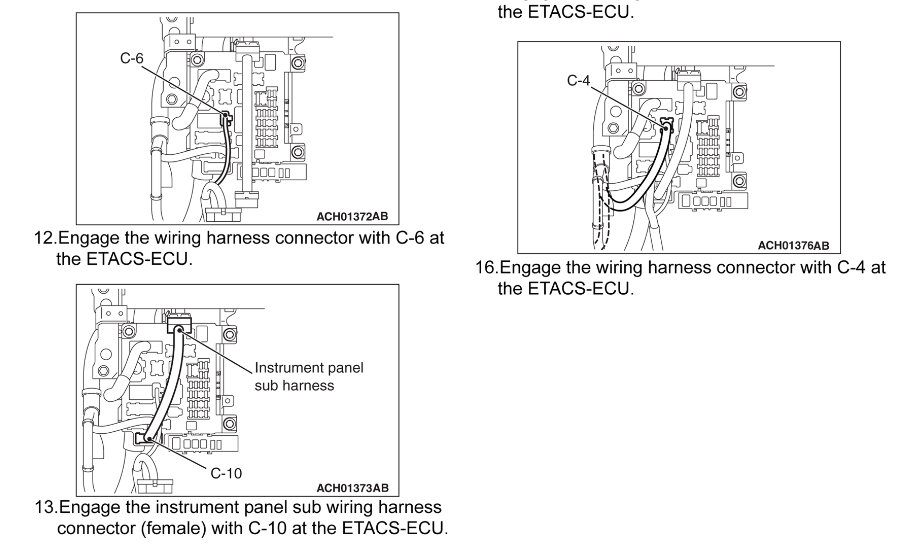 C-6

ACH01372AB

12.Engage the wiring harness connector with C-6 at the ETACS-ECU.

Instrument panel sub harness

C-10

ACH01373AB

13.Engage the instrument panel sub wiring harness connector (female) with C-10 at the ETACS-ECU.

the ETACS-ECU.

C-4

ACH01376AB

16.Engage the wiring harness connector with C-4 at the ETACS-ECU.