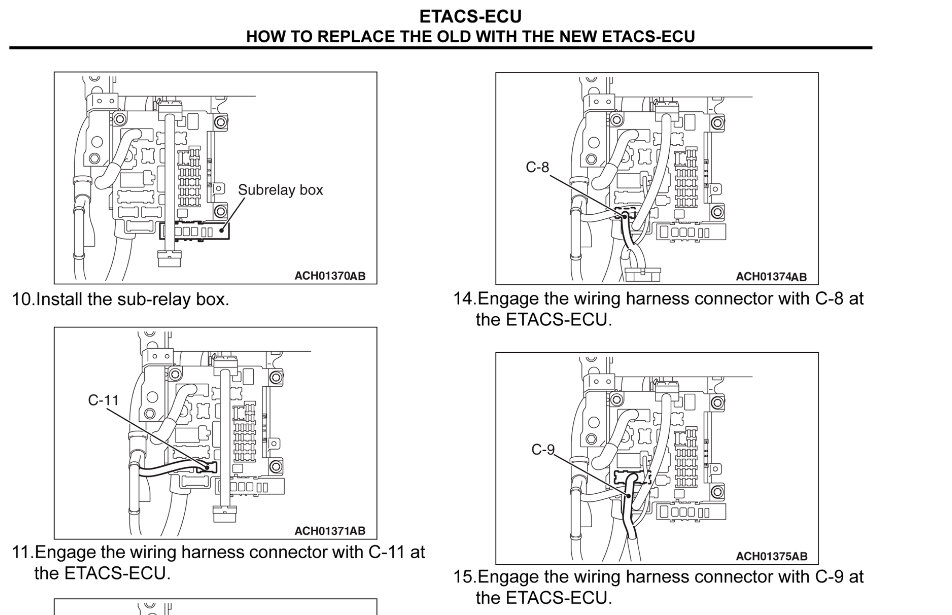 ETACS-ECU
HOW TO REPLACE THE OLD WITH THE NEW ETACS-ECU

Subrelay box
ACH01370AB
10.Install the sub-relay box.

C-11
ACH01371AB
11.Engage the wiring harness connector with C-11 at the ETACS-ECU.

C-8
ACH01374AB
14.Engage the wiring harness connector with C-8 at the ETACS-ECU.

C-9
ACH01375AB
15.Engage the wiring harness connector with C-9 at the ETACS-ECU.