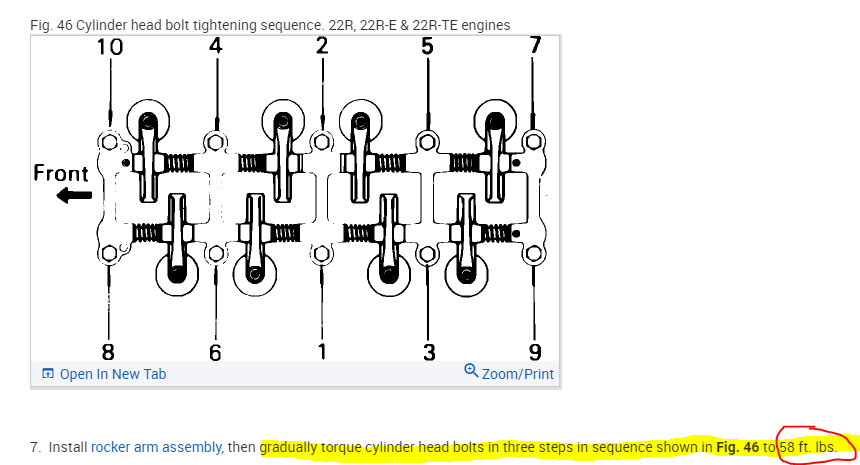 Fig. 46 Cylinder head bolt tightening sequence. 22R, 22R-E & 22R-TE engines

10 4 2 5 7

Front

8 6 1 3 9

Open In New Tab

Zoom/Print

7. Install rocker arm assembly, then gradually torque cylinder head bolts in three steps in sequence shown in **Fig. 46** to 58 ft. lbs.