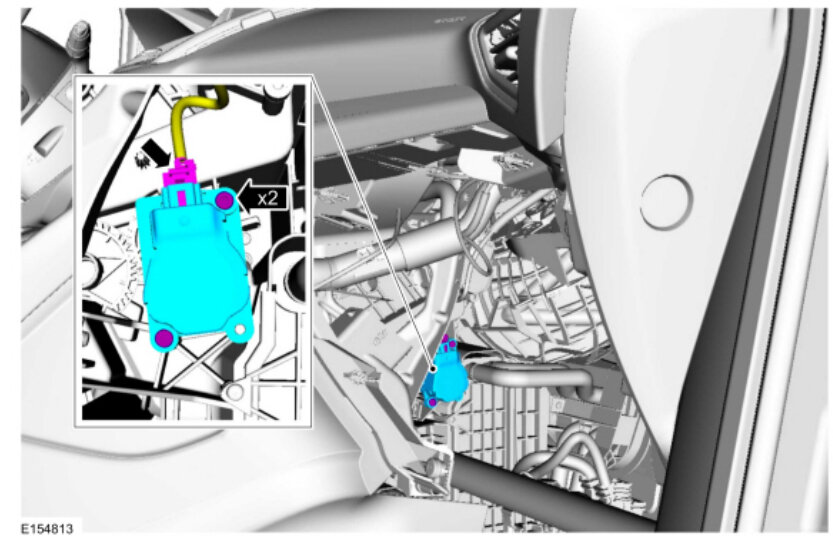 x2

E154813