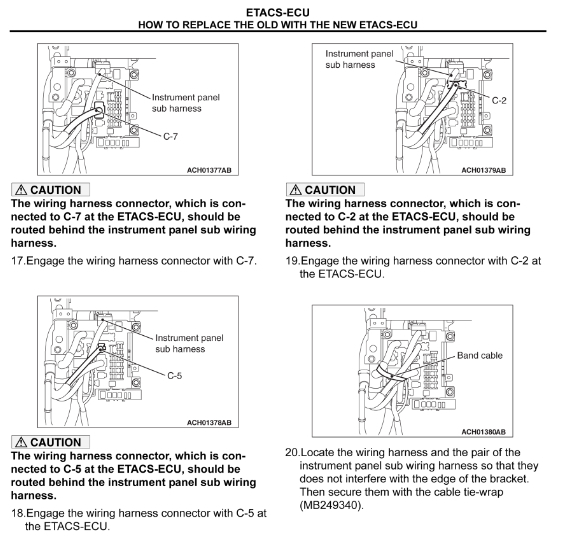 ETACS-ECU
HOW TO REPLACE THE OLD WITH THE NEW ETACS-ECU

Instrument panel sub harness
C-7
ACH01377AB

⚠ CAUTION
The wiring harness connector, which is connected to C-7 at the ETACS-ECU, should be routed behind the instrument panel sub wiring harness.

17.Engage the wiring harness connector with C-7.

Instrument panel sub harness
C-5
ACH01378AB

⚠ CAUTION
The wiring harness connector, which is connected to C-5 at the ETACS-ECU, should be routed behind the instrument panel sub wiring harness.

18.Engage the wiring harness connector with C-5 at the ETACS-ECU.

Instrument panel sub harness
C-2
ACH01379AB

⚠ CAUTION
The wiring harness connector, which is connected to C-2 at the ETACS-ECU, should be routed behind the instrument panel sub wiring harness.

19.Engage the wiring harness connector with C-2 at the ETACS-ECU.

Band cable
ACH01380AB

20.Locate the wiring harness and the pair of the instrument panel sub wiring harness so that they does not interfere with the edge of the bracket. Then secure them with the cable tie-wrap (MB249340).