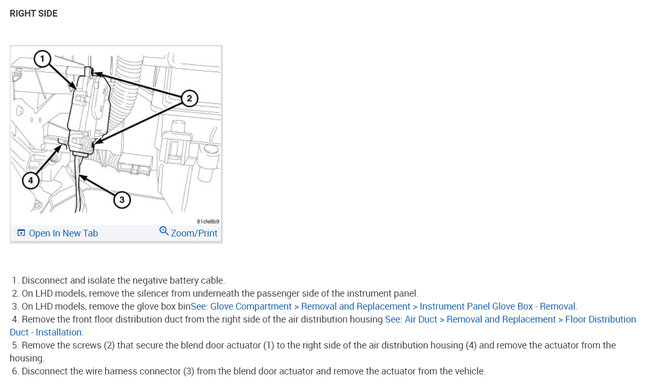 RIGHT SIDE

1
2
4
3
81cfe8b9

Open In New Tab
Zoom/Print

1. Disconnect and isolate the negative battery cable.
2. On LHD models, remove the silencer from underneath the passenger side of the instrument panel.
3. On LHD models, remove the glove box binSee: Glove Compartment > Removal and Replacement > Instrument Panel Glove Box - Removal.
4. Remove the front floor distribution duct from the right side of the air distribution housing See: Air Duct > Removal and Replacement > Floor Distribution Duct - Installation.
5. Remove the screws (2) that secure the blend door actuator (1) to the right side of the air distribution housing (4) and remove the actuator from the housing.
6. Disconnect the wire harness connector (3) from the blend door actuator and remove the actuator from the vehicle.