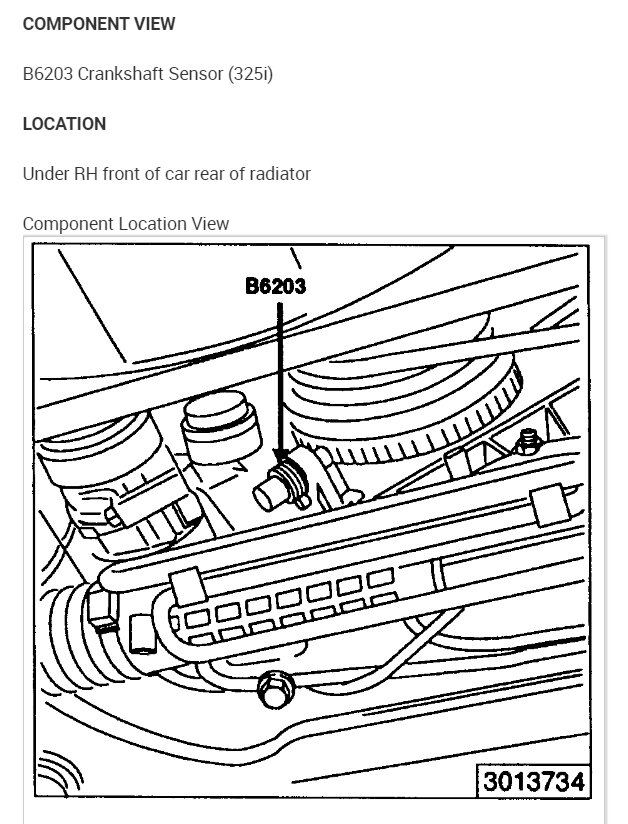 COMPONENT VIEW

B6203 Crankshaft Sensor (325i)

LOCATION

Under RH front of car rear of radiator

Component Location View

B6203

3013734