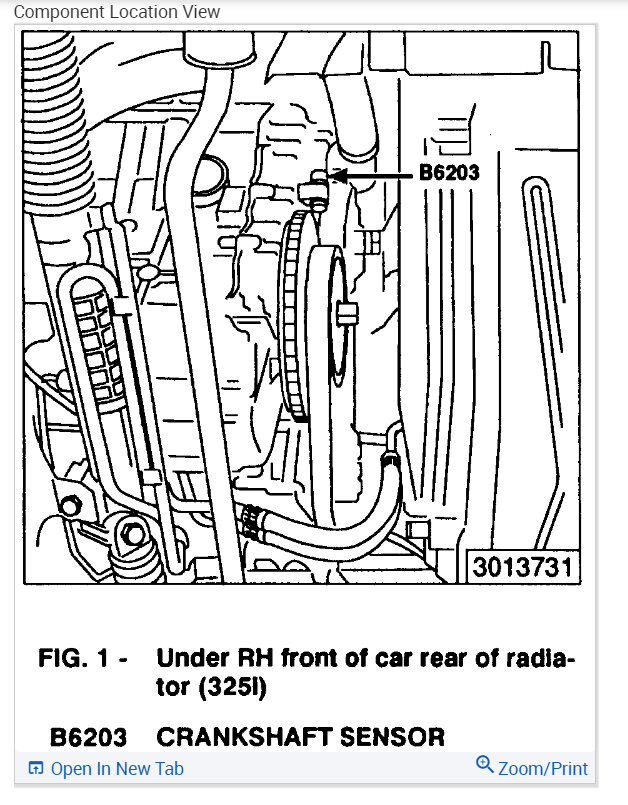 Component Location View

B6203

3013731

FIG. 1 - Under RH front of car rear of radiator (325I)

B6203 CRANKSHAFT SENSOR

Open In New Tab

Zoom/Print