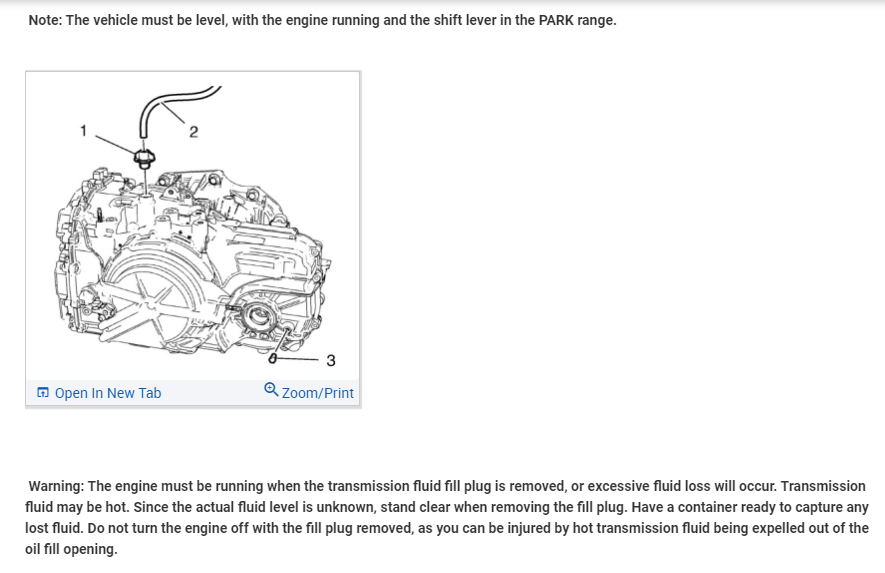 Note: The vehicle must be level, with the engine running and the shift lever in the PARK range.

1

2

3

Open In New Tab

Zoom/Print

Warning: The engine must be running when the transmission fluid fill plug is removed, or excessive fluid loss will occur. Transmission fluid may be hot. Since the actual fluid level is unknown, stand clear when removing the fill plug. Have a container ready to capture any lost fluid. Do not turn the engine off with the fill plug removed, as you can be injured by hot transmission fluid being expelled out of the oil fill opening.