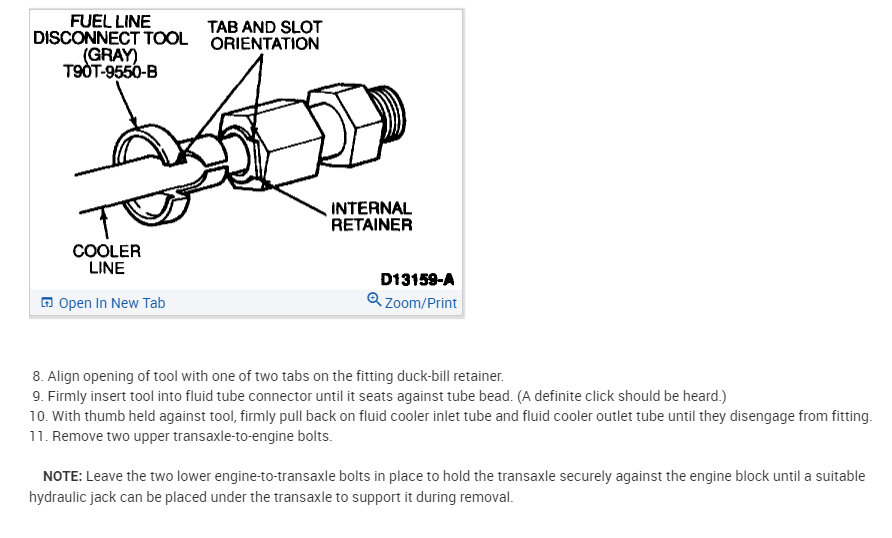 FUEL LINE DISCONNECT TOOL (GRAY) T90T-9550-B

TAB AND SLOT ORIENTATION

INTERNAL RETAINER

COOLER LINE

D13159-A

Open In New Tab

Zoom/Print

8. Align opening of tool with one of two tabs on the fitting duck-bill retainer.
9. Firmly insert tool into fluid tube connector until it seats against tube bead. (A definite click should be heard.)
10. With thumb held against tool, firmly pull back on fluid cooler inlet tube and fluid cooler outlet tube until they disengage from fitting.
11. Remove two upper transaxle-to-engine bolts.

NOTE: Leave the two lower engine-to-transaxle bolts in place to hold the transaxle securely against the engine block until a suitable hydraulic jack can be placed under the transaxle to support it during removal.