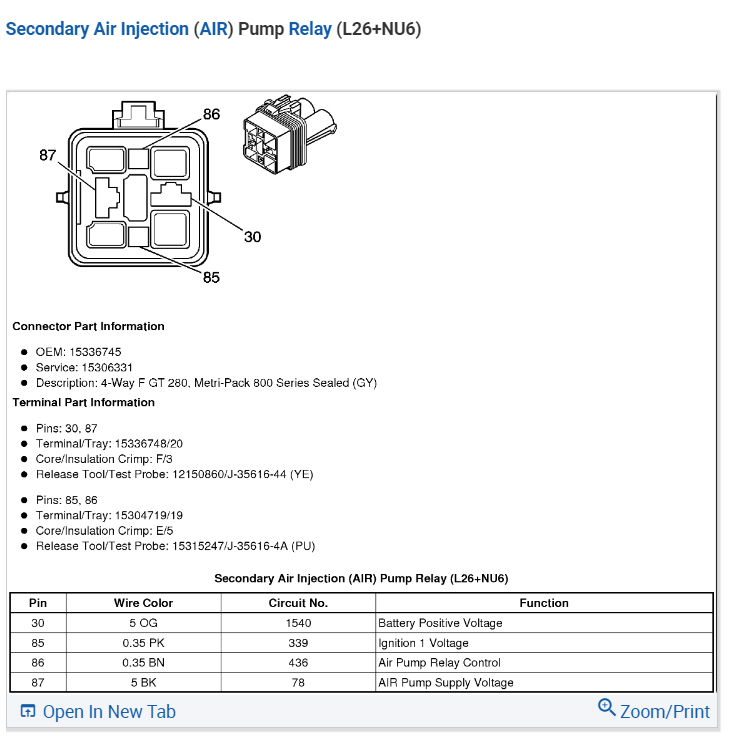 Secondary Air Injection (AIR) Pump Relay (L26+NU6)

86
87
30
85

Connector Part Information

- OEM: 15336745
- Service: 15306331
- Description: 4-Way F GT 280, Metri-Pack 800 Series Sealed (GY)

Terminal Part Information

- Pins: 30, 87
- Terminal/Tray: 15336748/20
- Core/Insulation Crimp: F/3
- Release Tool/Test Probe: 12150860/J-35616-44 (YE)

- Pins: 85, 86
- Terminal/Tray: 15304719/19
- Core/Insulation Crimp: E/5
- Release Tool/Test Probe: 15315247/J-35616-4A (PU)

Secondary Air Injection (AIR) Pump Relay (L26+NU6)

| Pin | Wire Color | Circuit No. | Function |
|---|---|---|---|
| 30 | 5 OG | 1540 | Battery Positive Voltage |
| 85 | 0.35 PK | 339 | Ignition 1 Voltage |
| 86 | 0.35 BN | 436 | Air Pump Relay Control |
| 87 | 5 BK | 78 | AIR Pump Supply Voltage |

Open In New Tab
Zoom/Print