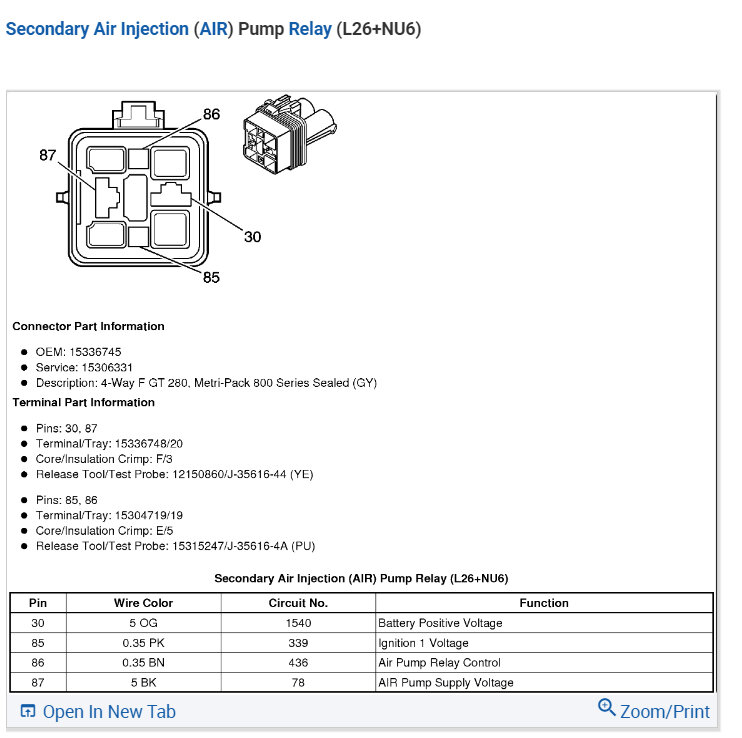 Secondary Air Injection (AIR) Pump Relay (L26+NU6)

86
87
30
85

Connector Part Information

- OEM: 15336745
- Service: 15306331
- Description: 4-Way F GT 280, Metri-Pack 800 Series Sealed (GY)

Terminal Part Information

- Pins: 30, 87
- Terminal/Tray: 15336748/20
- Core/Insulation Crimp: F/3
- Release Tool/Test Probe: 12150860/J-35616-44 (YE)

- Pins: 85, 86
- Terminal/Tray: 15304719/19
- Core/Insulation Crimp: E/5
- Release Tool/Test Probe: 15315247/J-35616-4A (PU)

Secondary Air Injection (AIR) Pump Relay (L26+NU6)

| Pin | Wire Color | Circuit No. | Function |
|---|---|---|---|
| 30 | 5 OG | 1540 | Battery Positive Voltage |
| 85 | 0.35 PK | 339 | Ignition 1 Voltage |
| 86 | 0.35 BN | 436 | Air Pump Relay Control |
| 87 | 5 BK | 78 | AIR Pump Supply Voltage |

Open In New Tab
Zoom/Print