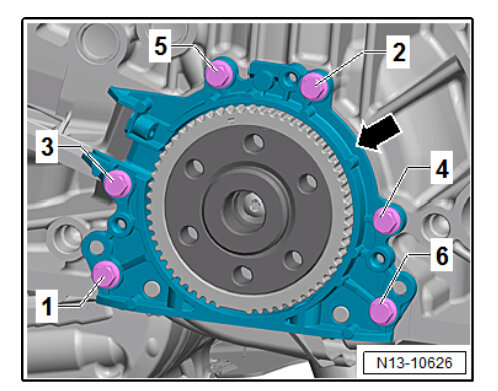 5
2
3
4
6
1
N13-10626