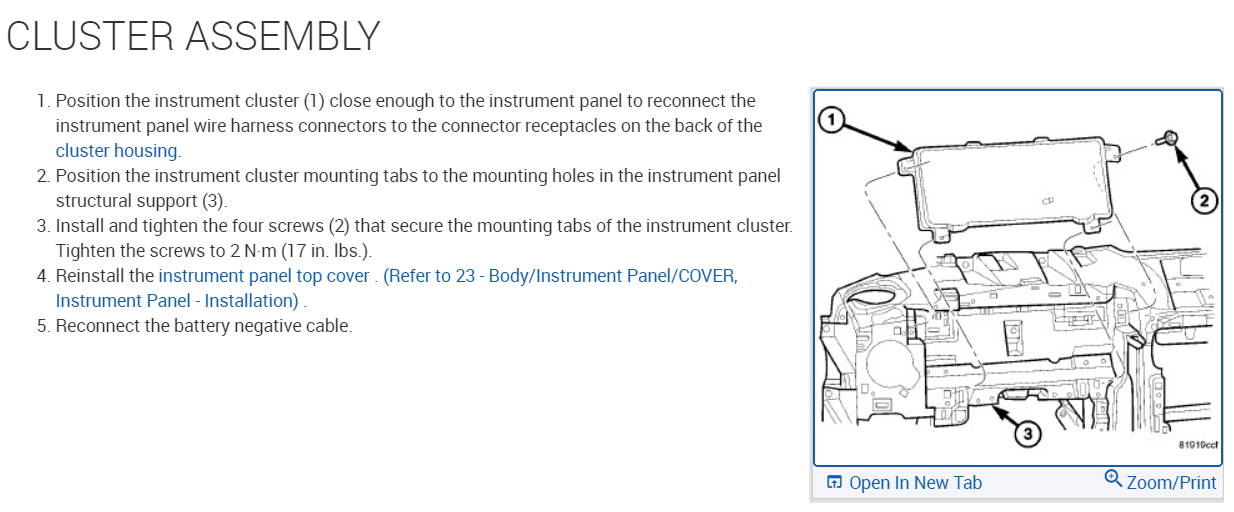 CLUSTER ASSEMBLY

1. Position the instrument cluster (1) close enough to the instrument panel to reconnect the instrument panel wire harness connectors to the connector receptacles on the back of the cluster housing.
2. Position the instrument cluster mounting tabs to the mounting holes in the instrument panel structural support (3).
3. Install and tighten the four screws (2) that secure the mounting tabs of the instrument cluster. Tighten the screws to 2 N·m (17 in. lbs.).
4. Reinstall the instrument panel top cover . (Refer to 23 - Body/Instrument Panel/COVER, Instrument Panel - Installation) .
5. Reconnect the battery negative cable.

1

2

3

81919ccf

Open In New Tab

Zoom/Print