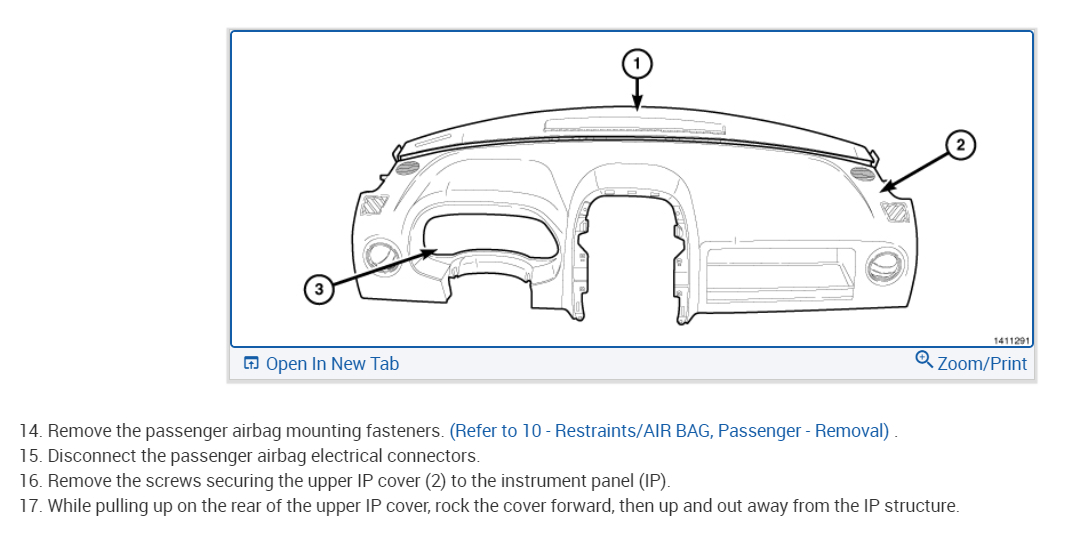 1
2
3
1411291
Open In New Tab
Zoom/Print

14. Remove the passenger airbag mounting fasteners. (Refer to 10 - Restraints/AIR BAG, Passenger - Removal) .
15. Disconnect the passenger airbag electrical connectors.
16. Remove the screws securing the upper IP cover (2) to the instrument panel (IP).
17. While pulling up on the rear of the upper IP cover, rock the cover forward, then up and out away from the IP structure.