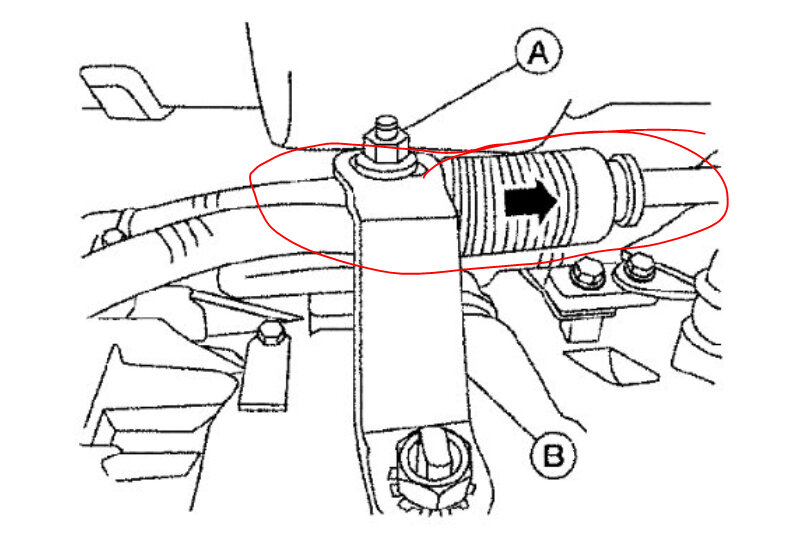 A
B