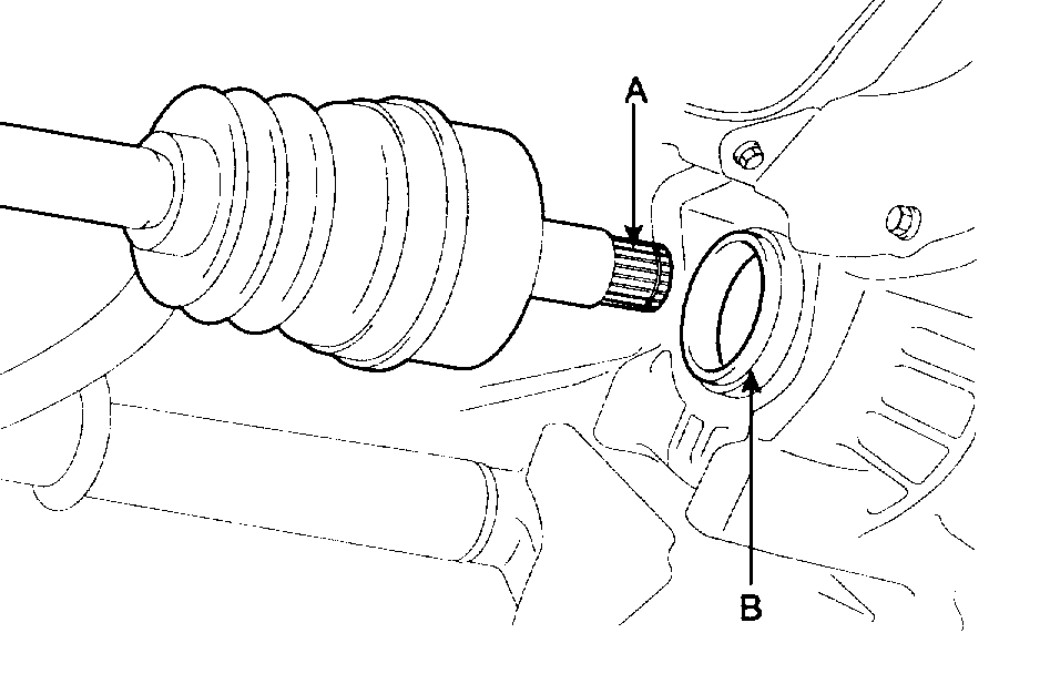 A

B