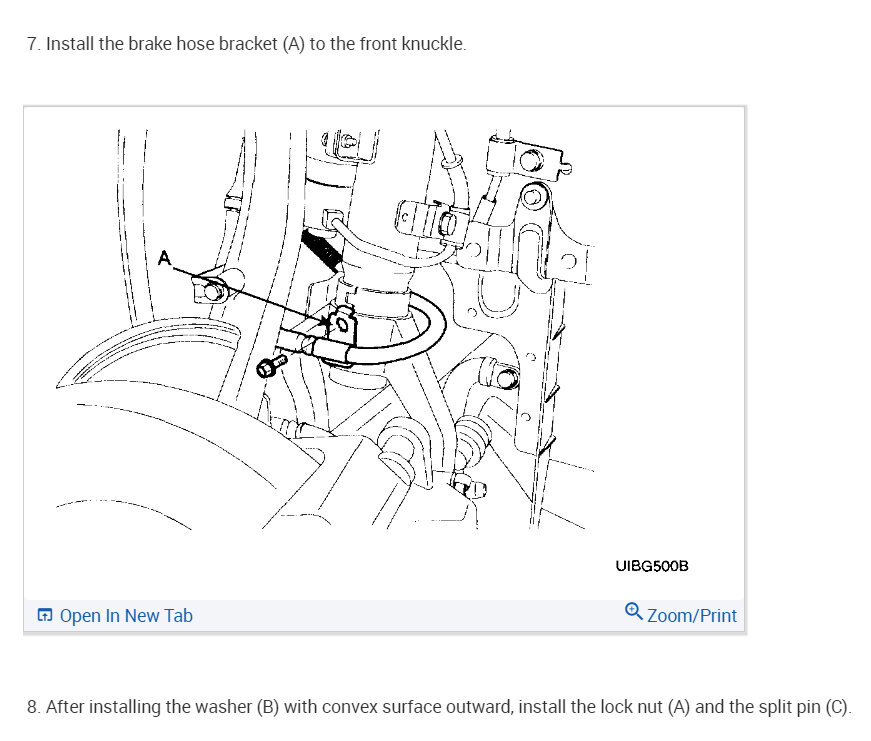 7. Install the brake hose bracket (A) to the front knuckle.

A

UIBG500B

Open In New Tab

Zoom/Print

8. After installing the washer (B) with convex surface outward, install the lock nut (A) and the split pin (C).