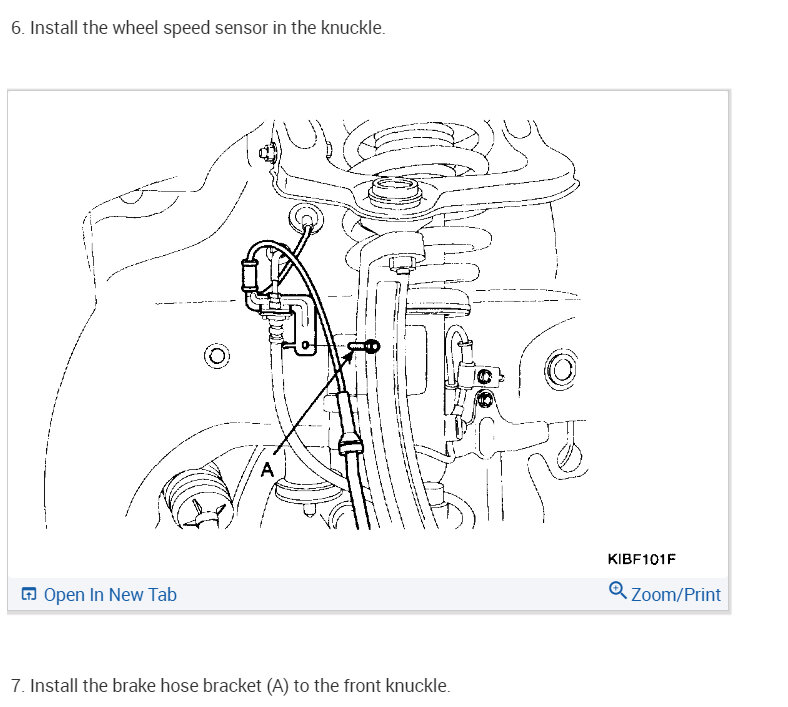 6. Install the wheel speed sensor in the knuckle.

A

KIBF101F

Open In New Tab

Zoom/Print

7. Install the brake hose bracket (A) to the front knuckle.