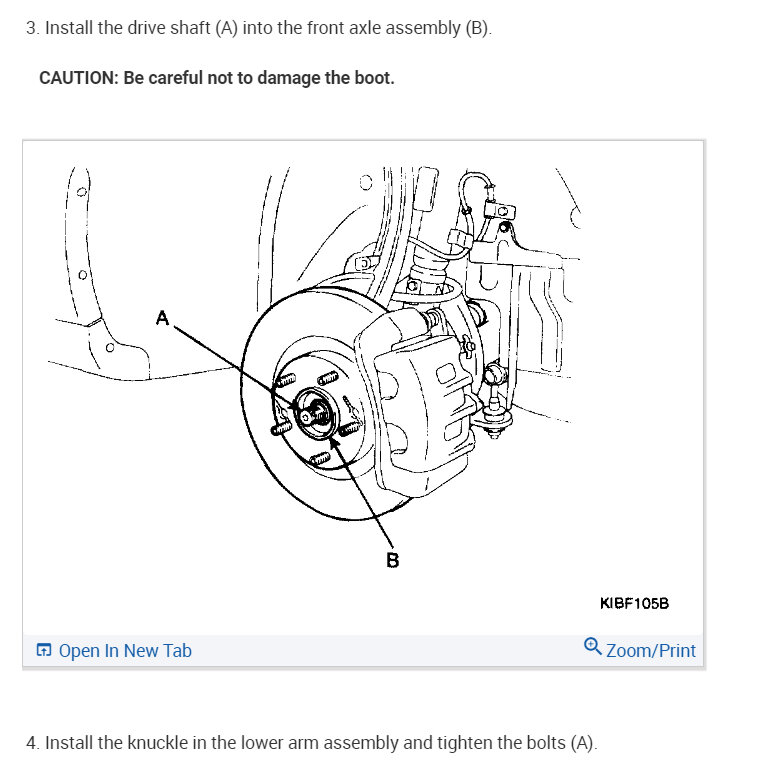 3. Install the drive shaft (A) into the front axle assembly (B).

CAUTION: Be careful not to damage the boot.

A

B

KIBF105B

Open In New Tab

Zoom/Print

4. Install the knuckle in the lower arm assembly and tighten the bolts (A).