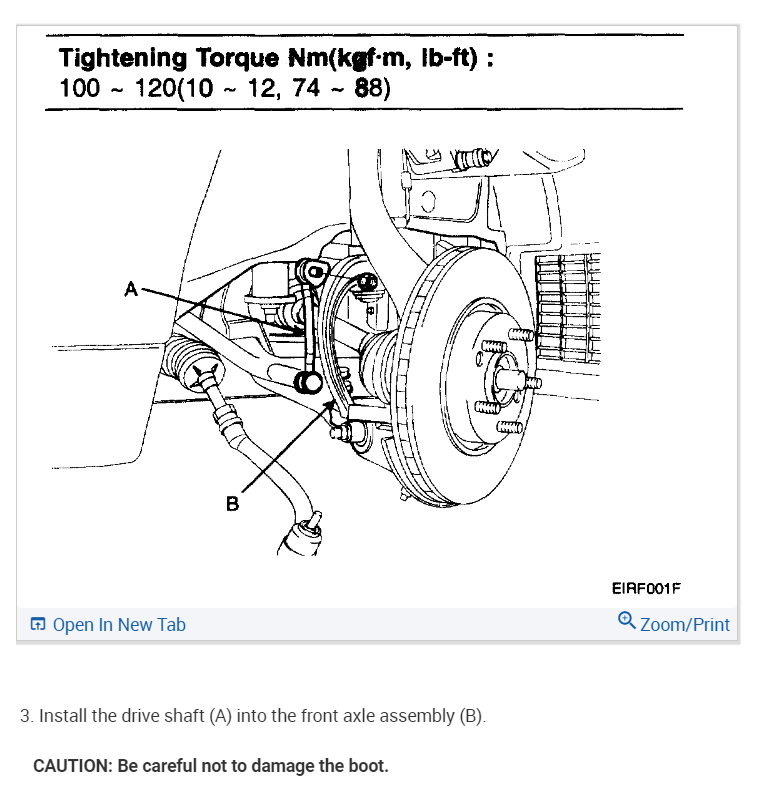 Tightening Torque Nm(kgf·m, lb-ft) :
100 ~ 120(10 ~ 12, 74 ~ 88)

A

B

EIRF001F

Open In New Tab

Zoom/Print

3. Install the drive shaft (A) into the front axle assembly (B).

CAUTION: Be careful not to damage the boot.