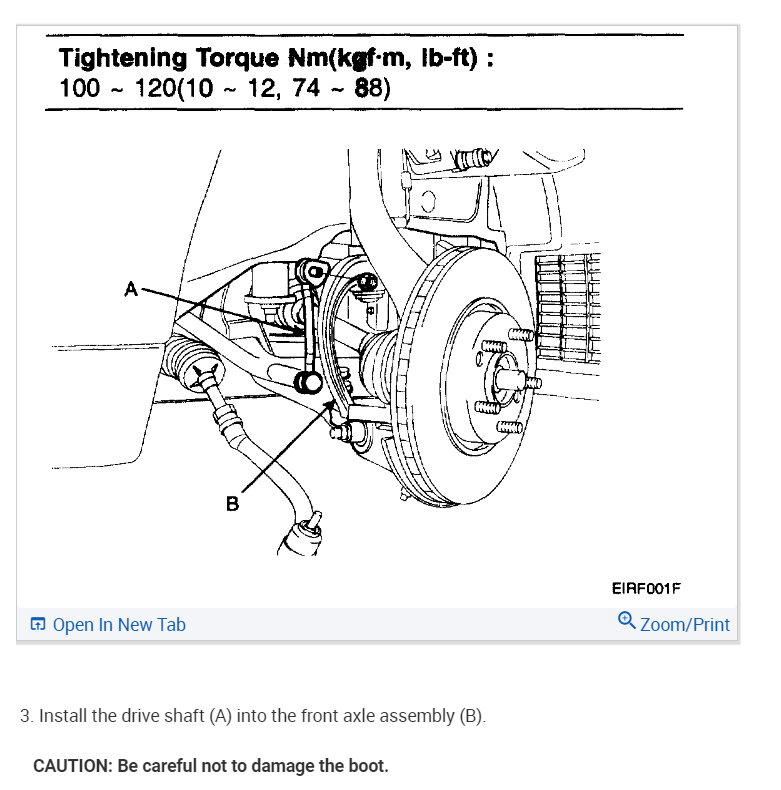 Tightening Torque Nm(kgf·m, lb-ft) :
100 ~ 120(10 ~ 12, 74 ~ 88)

A

B

EIRF001F

Open In New Tab

Zoom/Print

3. Install the drive shaft (A) into the front axle assembly (B).

CAUTION: Be careful not to damage the boot.