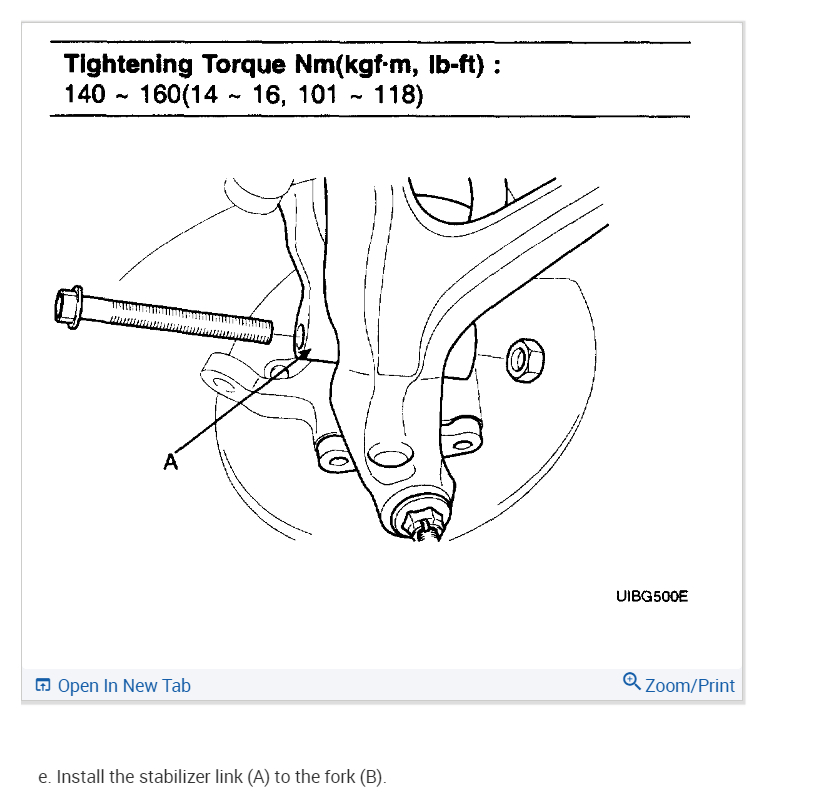 Tightening Torque Nm(kgf·m, lb-ft) :
140 ~ 160(14 ~ 16, 101 ~ 118)

A

UIBG500E

Open In New Tab

Zoom/Print

e. Install the stabilizer link (A) to the fork (B).