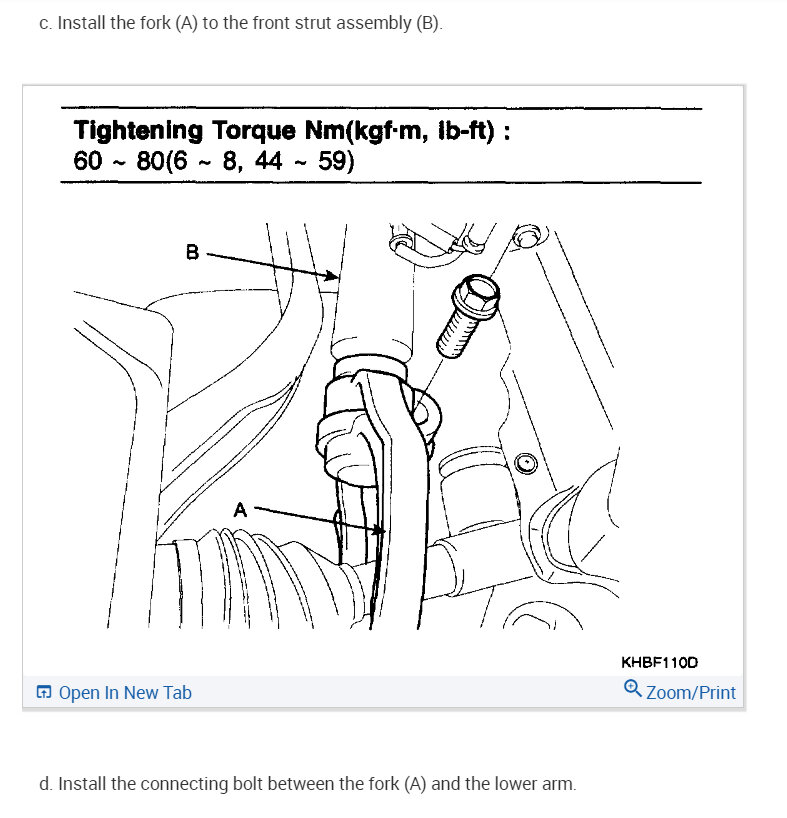 c. Install the fork (A) to the front strut assembly (B).

Tightening Torque Nm(kgf·m, lb-ft) :
60 ~ 80(6 ~ 8, 44 ~ 59)

B

A

KHBF110D

Open In New Tab

Zoom/Print

d. Install the connecting bolt between the fork (A) and the lower arm.