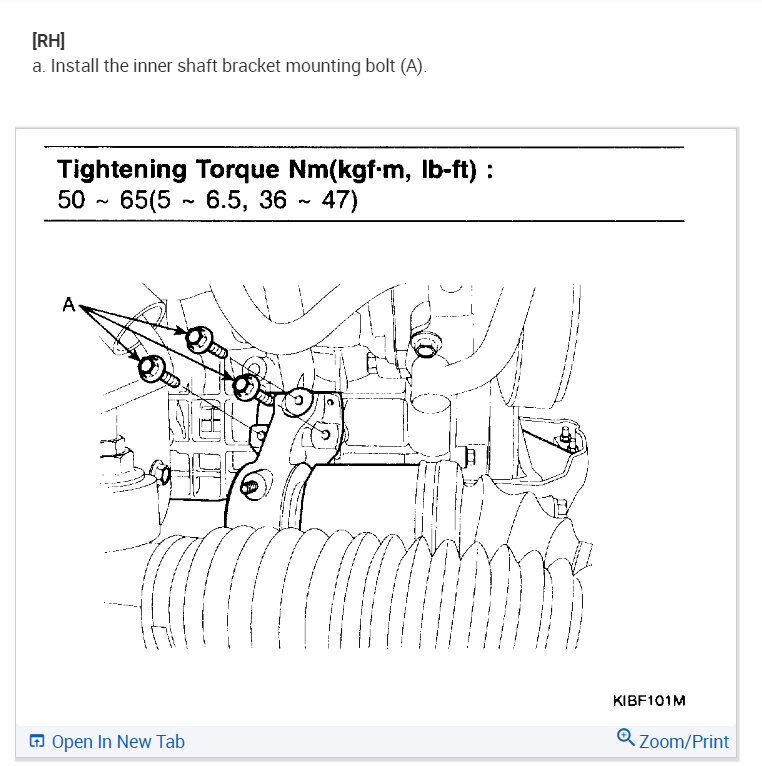 [RH]
a. Install the inner shaft bracket mounting bolt (A).

Tightening Torque Nm(kgf·m, lb-ft) :
50 ~ 65(5 ~ 6.5, 36 ~ 47)

A

KIBF101M

Open In New Tab

Zoom/Print