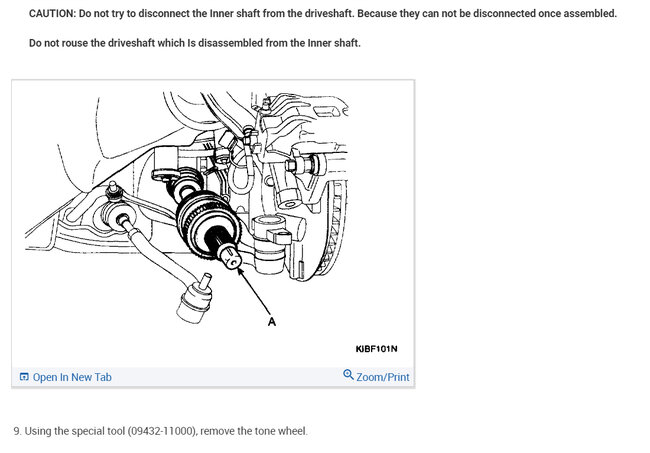 CAUTION: Do not try to disconnect the Inner shaft from the driveshaft. Because they can not be disconnected once assembled.

Do not rouse the driveshaft which Is disassembled from the Inner shaft.

A

KJBF101N

Open In New Tab

Zoom/Print

9. Using the special tool (09432-11000), remove the tone wheel.