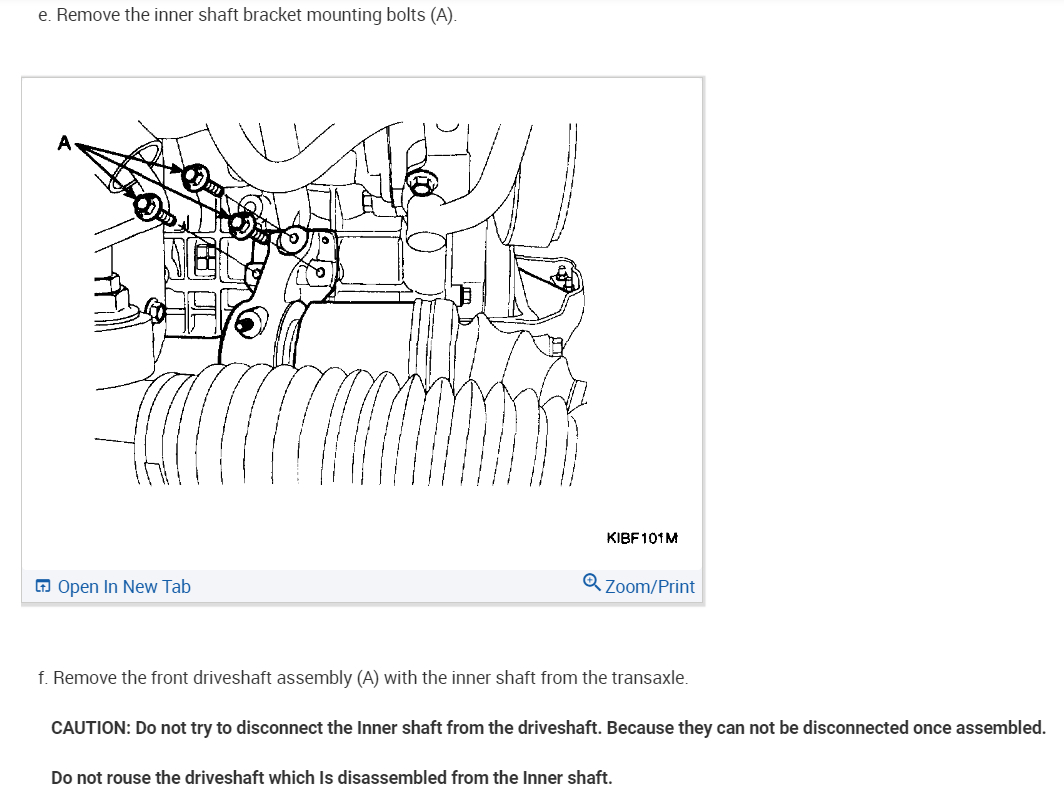 e. Remove the inner shaft bracket mounting bolts (A).

A

KIBF101M

Open In New Tab

Zoom/Print

f. Remove the front driveshaft assembly (A) with the inner shaft from the transaxle.

CAUTION: Do not try to disconnect the Inner shaft from the driveshaft. Because they can not be disconnected once assembled.

Do not rouse the driveshaft which Is disassembled from the Inner shaft.