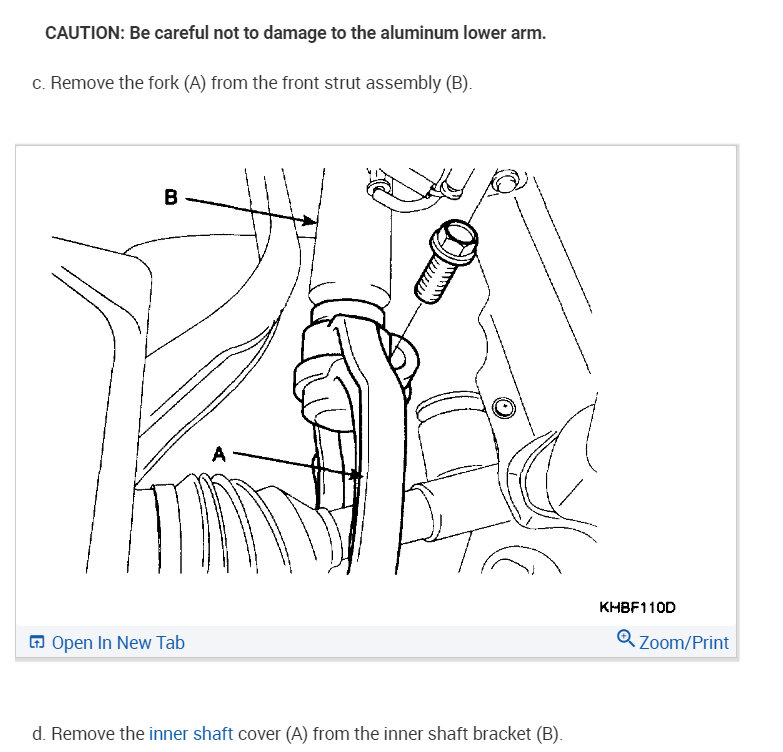 CAUTION: Be careful not to damage to the aluminum lower arm.

c. Remove the fork (A) from the front strut assembly (B).

B

A

KHBF110D

Open In New Tab

Zoom/Print

d. Remove the inner shaft cover (A) from the inner shaft bracket (B).